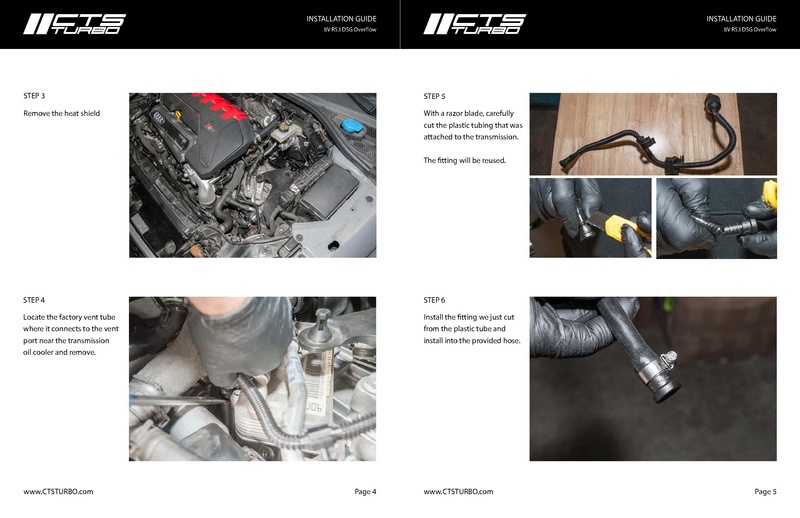 CTS TURBO

INSTALLATION GUIDE
8V RS3 DSG Overflow

STEP 3
Remove the heat shield

STEP 4
Locate the factory vent tube where it connects to the vent port near the transmission oil cooler and remove.

www.CTSTURBO.com

Page 4

CTS TURBO

INSTALLATION GUIDE
8V RS3 DSG Overflow

STEP 5
With a razor blade, carefully cut the plastic tubing that was attached to the transmission.

The fitting will be reused.

STEP 6
Install the fitting we just cut from the plastic tube and install into the provided hose.

www.CTSTURBO.com

Page 5