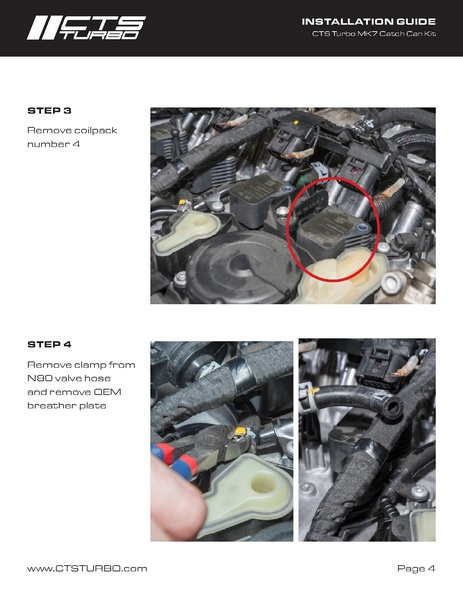 CTS TURBO

INSTALLATION GUIDE
CTS Turbo MK7 Catch Can Kit

STEP 3

Remove coilpack number 4

STEP 4

Remove clamp from N80 valve hose and remove OEM breather plate

www.CTSTURBO.com

Page 4