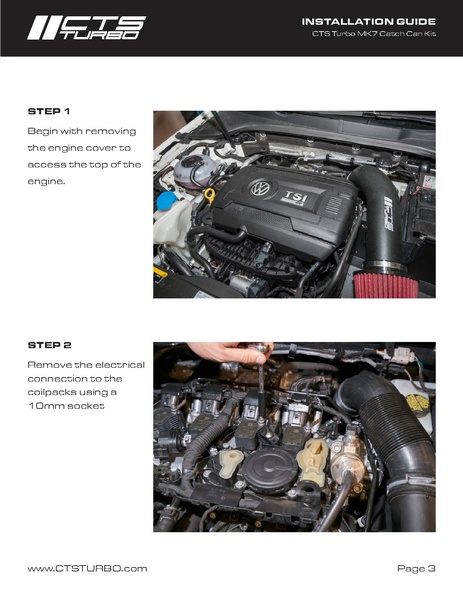 CTS TURBO

INSTALLATION GUIDE
CTS Turbo MK7 Catch Can Kit

STEP 1
Begin with removing the engine cover to access the top of the engine.

TSI

CTS

STEP 2
Remove the electrical connection to the coilpacks using a 10mm socket

www.CTSTURBO.com

Page 3