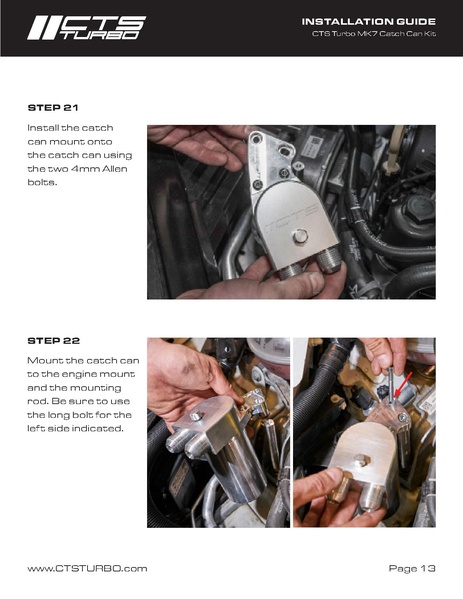 CTS TURBO

INSTALLATION GUIDE
CTS Turbo MK7 Catch Can Kit

STEP 21

Install the catch can mount onto the catch can using the two 4mm Allen bolts.

CTS

STEP 22

Mount the catch can to the engine mount and the mounting rod. Be sure to use the long bolt for the left side indicated.

www.CTSTURBO.com

Page 13