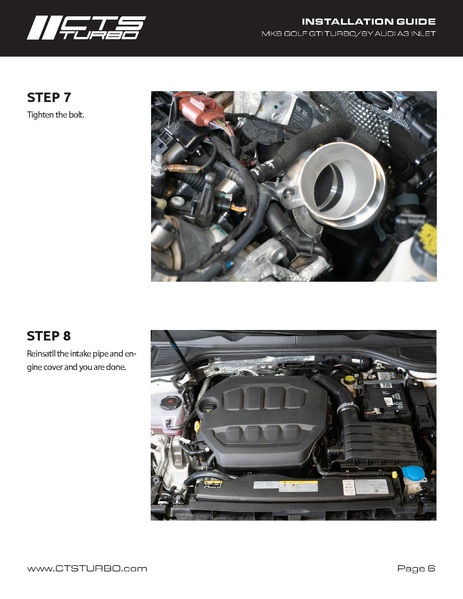 CTS TURBO

INSTALLATION GUIDE
MK8 GOLF GTI TURBO/8Y AUDI A3 INLET

STEP 7
Tighten the bolt.

STEP 8
Reinsatll the intake pipe and engine cover and you are done.

www.CTSTURBO.com

Page 6