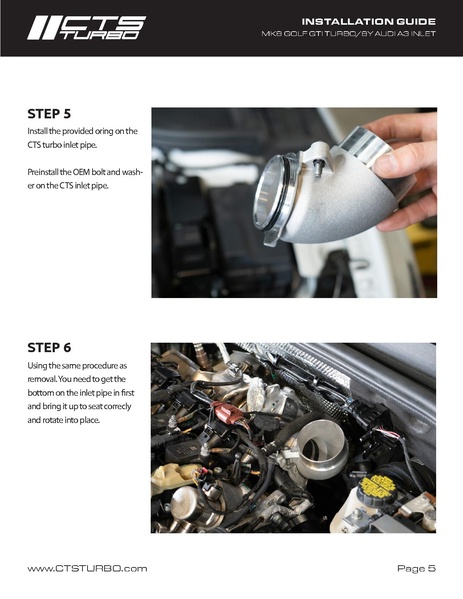 CTS TURBO

INSTALLATION GUIDE
MK8 GOLF GTI TURBO/8Y AUDI A3 INLET

STEP 5
Install the provided oring on the CTS turbo inlet pipe.

Preinstall the OEM bolt and washer on the CTS inlet pipe.

STEP 6
Using the same procedure as removal. You need to get the bottom on the inlet pipe in first and bring it up to seat correcly and rotate into place.

www.CTSTURBO.com

Page 5