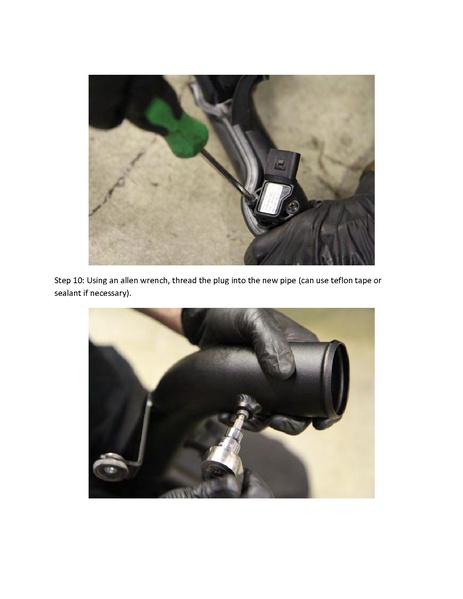 Step 10: Using an allen wrench, thread the plug into the new pipe (can use teflon tape or sealant if necessary).