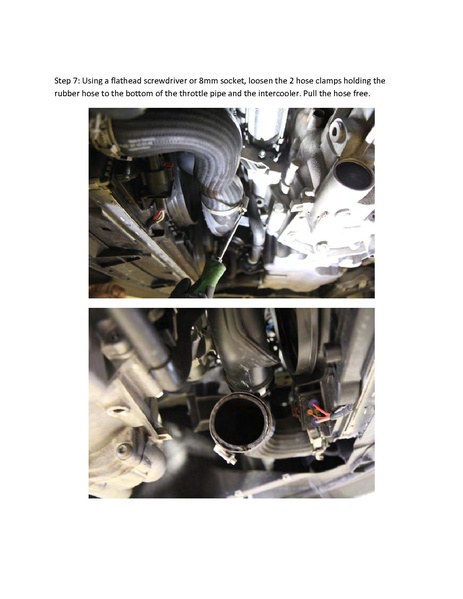 Step 7: Using a flathead screwdriver or 8mm socket, loosen the 2 hose clamps holding the rubber hose to the bottom of the throttle pipe and the intercooler. Pull the hose free.