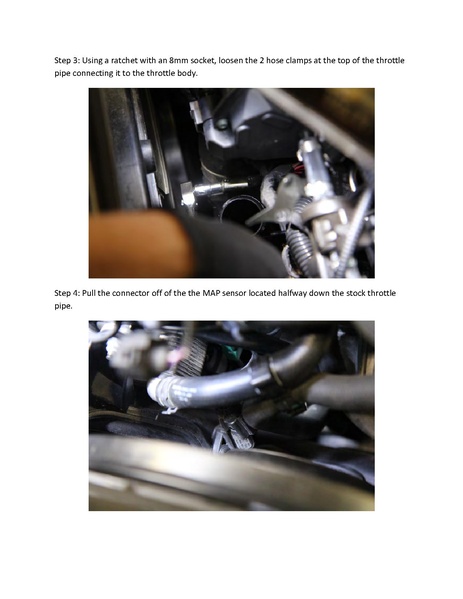 Step 3: Using a ratchet with an 8mm socket, loosen the 2 hose clamps at the top of the throttle pipe connecting it to the throttle body.

Step 4: Pull the connector off of the the MAP sensor located halfway down the stock throttle pipe.