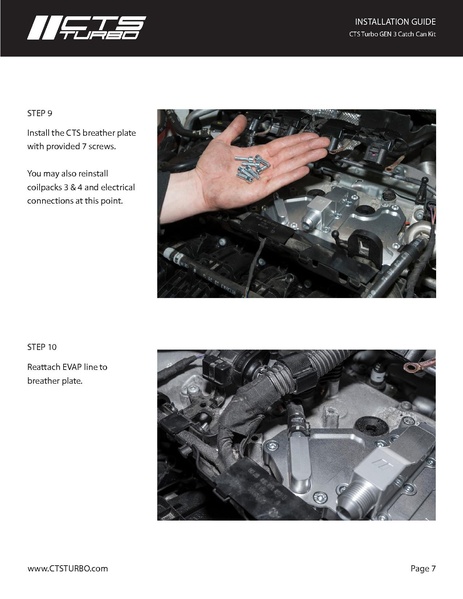 CTS TURBO

INSTALLATION GUIDE
CTS Turbo GEN 3 Catch Can Kit

STEP 9

Install the CTS breather plate with provided 7 screws.

You may also reinstall coilpacks 3 & 4 and electrical connections at this point.

STEP 10

Reattach EVAP line to breather plate.

www.CTSTURBO.com

Page 7