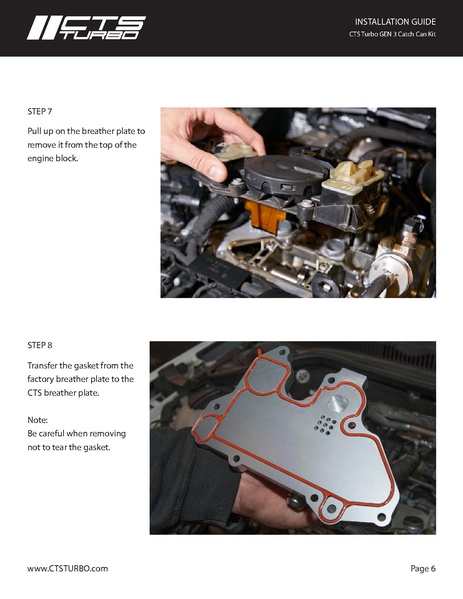 CTS TURBO

INSTALLATION GUIDE
CTS Turbo GEN 3 Catch Can Kit

STEP 7

Pull up on the breather plate to remove it from the top of the engine block.

STEP 8

Transfer the gasket from the factory breather plate to the CTS breather plate.

Note:
Be careful when removing not to tear the gasket.

www.CTSTURBO.com

Page 6