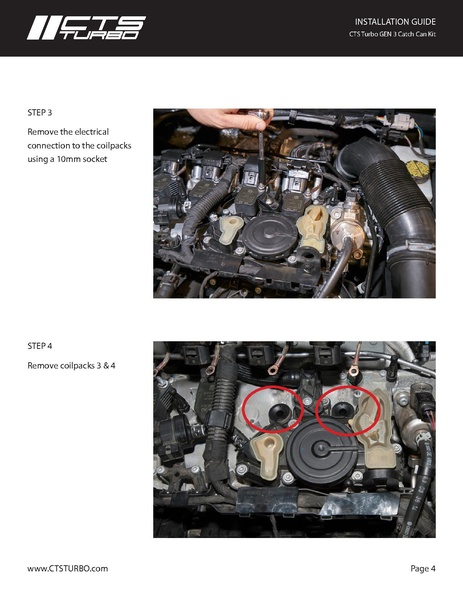 CTS TURBO

INSTALLATION GUIDE
CTS Turbo GEN 3 Catch Can Kit

STEP 3

Remove the electrical connection to the coilpacks using a 10mm socket

STEP 4

Remove coilpacks 3 & 4

www.CTSTURBO.com

Page 4