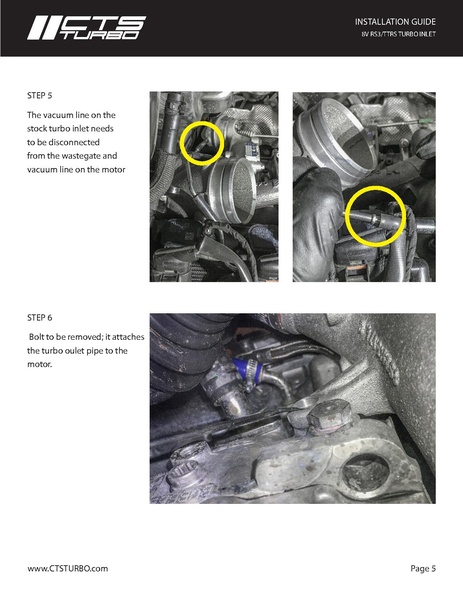 CTS TURBO

INSTALLATION GUIDE
8V RS3/TTRS TURBO INLET

STEP 5

The vacuum line on the stock turbo inlet needs to be disconnected from the wastegate and vacuum line on the motor

STEP 6

Bolt to be removed; it attaches the turbo oulet pipe to the motor.

www.CTSTURBO.com

Page 5