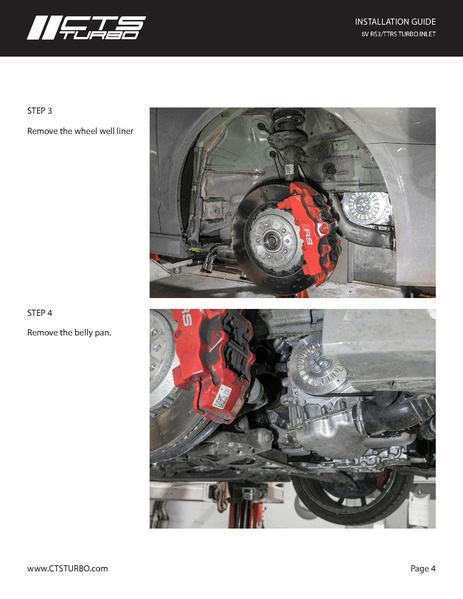 CTS TURBO

INSTALLATION GUIDE
8V RS3/TTRS TURBO INLET

STEP 3

Remove the wheel well liner

RS

STEP 4

Remove the belly pan.

RS

www.CTSTURBO.com

Page 4