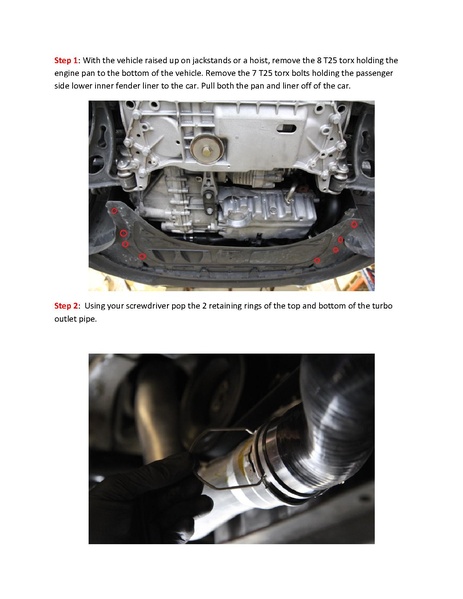 Step 1: With the vehicle raised up on jackstands or a hoist, remove the 8 T25 torx holding the engine pan to the bottom of the vehicle. Remove the 7 T25 torx bolts holding the passenger side lower inner fender liner to the car. Pull both the pan and liner off of the car.

Step 2: Using your screwdriver pop the 2 retaining rings of the top and bottom of the turbo outlet pipe.