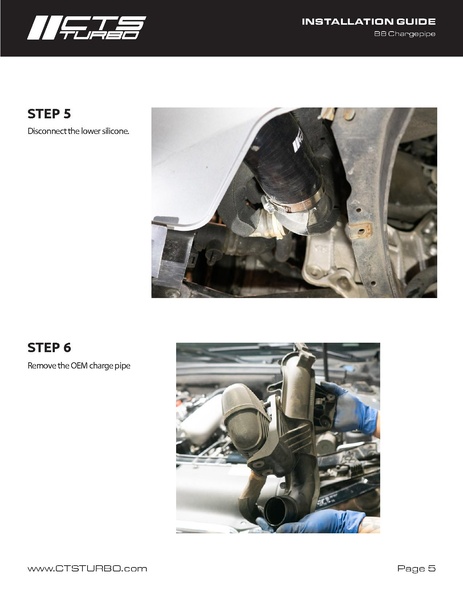 CTS TURBO

INSTALLATION GUIDE
B8 Chargepipe

STEP 5
Disconnect the lower silicone.

STEP 6
Remove the OEM charge pipe

www.CTSTURBO.com

Page 5