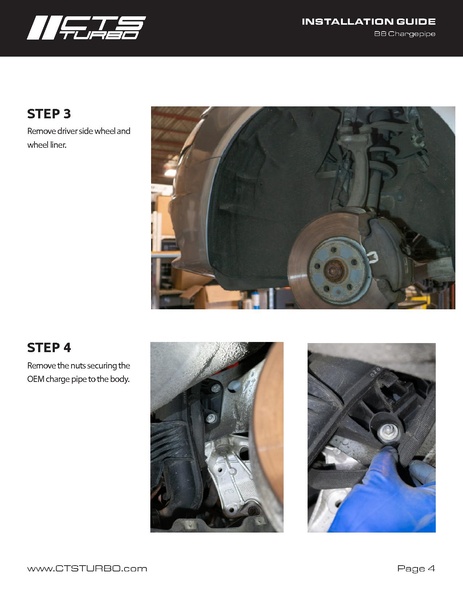 CTS TURBO

INSTALLATION GUIDE
B8 Chargepipe

STEP 3
Remove driver side wheel and wheel liner.

STEP 4
Remove the nuts securing the OEM charge pipe to the body.

www.CTSTURBO.com

Page 4