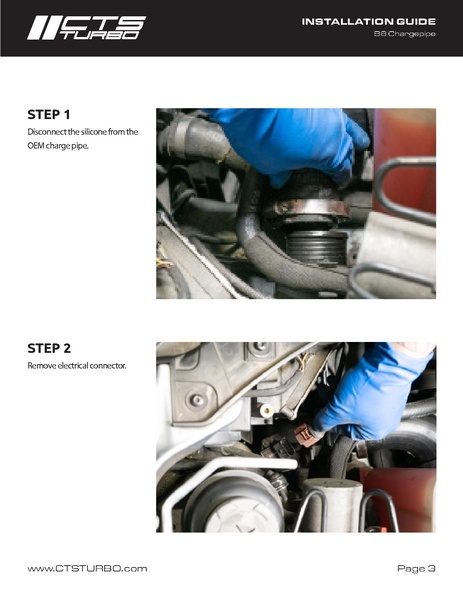 CTS TURBO

INSTALLATION GUIDE
B8 Chargepipe

STEP 1
Disconnect the silicone from the OEM charge pipe.

STEP 2
Remove electrical connector.

www.CTSTURBO.com

Page 3