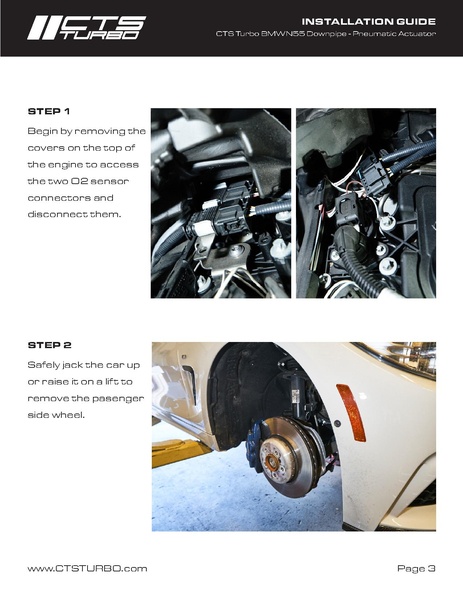 CTS TURBO

INSTALLATION GUIDE

CTS Turbo BMW N55 Downpipe - Pneumatic Actuator

STEP 1

Begin by removing the covers on the top of the engine to access the two O2 sensor connectors and disconnect them.

STEP 2

Safely jack the car up or raise it on a lift to remove the pasenger side wheel.

www.CTSTURBO.com

Page 3