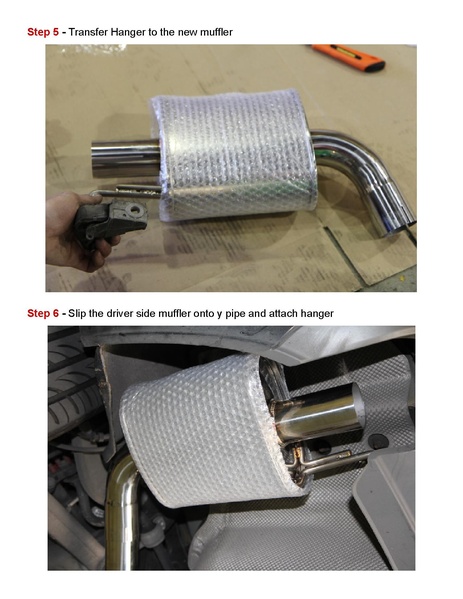 Step 5 - Transfer Hanger to the new muffler

Step 6 - Slip the driver side muffler onto y pipe and attach hanger