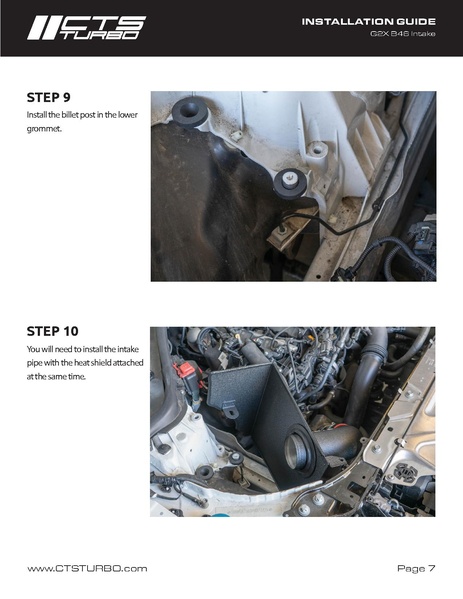 CTS TURBO

INSTALLATION GUIDE
G2X B46 Intake

STEP 9
Install the billet post in the lower grommet.

STEP 10
You will need to install the intake pipe with the heat shield attached at the same time.

www.CTSTURBO.com

Page 7