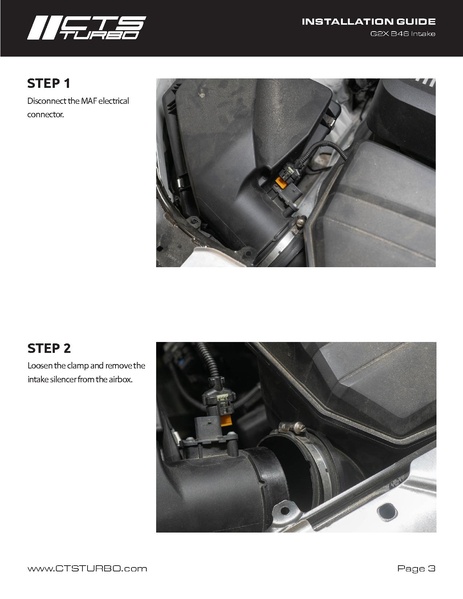 CTS TURBO

INSTALLATION GUIDE
G2X B46 Intake

STEP 1
Disconnect the MAF electrical connector.

STEP 2
Loosen the clamp and remove the intake silencer from the airbox.

www.CTSTURBO.com

Page 3