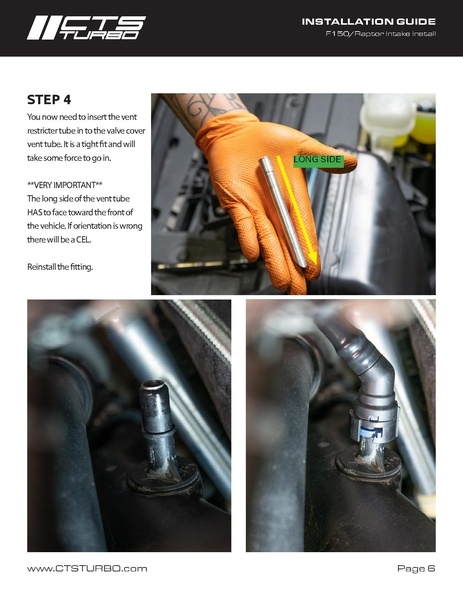 CTS TURBO

INSTALLATION GUIDE
F150/Raptor Intake Install

STEP 4
You now need to insert the vent restricter tube in to the valve cover vent tube. It is a tight fit and will take some force to go in.

**VERY IMPORTANT**
The long side of the vent tube HAS to face toward the front of the vehicle. If orientation is wrong there will be a CEL.

Reinstall the fitting.

LONG SIDE

www.CTSTURBO.com

Page 6