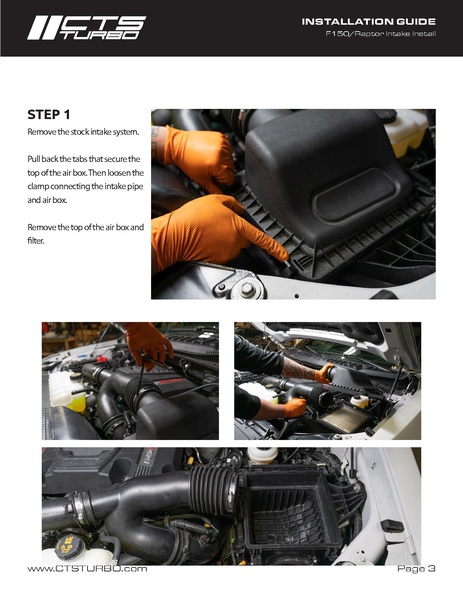 CTS TURBO

INSTALLATION GUIDE
F150/Raptor Intake Install

STEP 1
Remove the stock intake system.

Pull back the tabs that secure the top of the air box. Then loosen the clamp connecting the intake pipe and air box.

Remove the top of the air box and filter.

www.CTSTURBO.com
Page 3