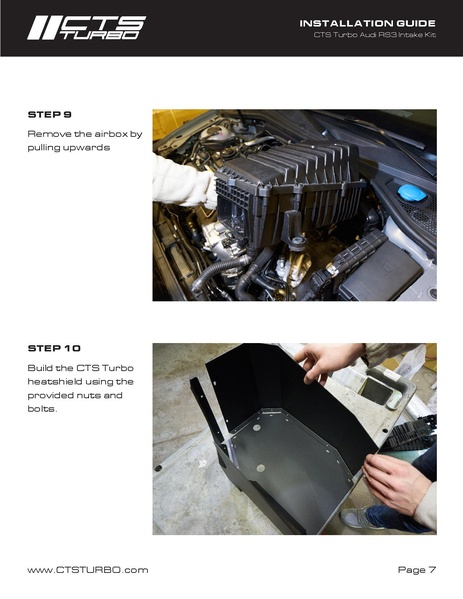 CTS TURBO

INSTALLATION GUIDE
CTS Turbo Audi RS3 Intake Kit

STEP 9

Remove the airbox by pulling upwards

STEP 10

Build the CTS Turbo heatshield using the provided nuts and bolts.

www.CTSTURBO.com

Page 7