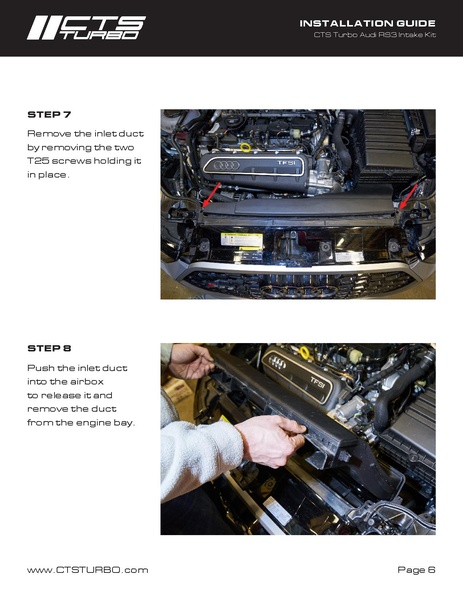 CTS TURBO

INSTALLATION GUIDE
CTS Turbo Audi RS3 Intake Kit

STEP 7

Remove the inlet duct by removing the two T25 screws holding it in place.

TFSI

STEP 8

Push the inlet duct into the airbox to release it and remove the duct from the engine bay.

TFSI

www.CTSTURBO.com

Page 6