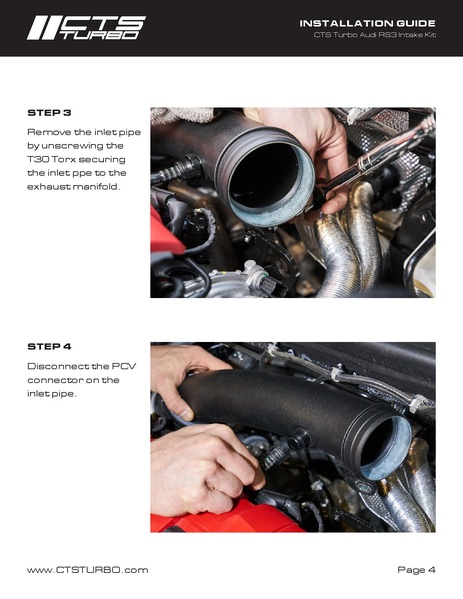 CTS TURBO

INSTALLATION GUIDE
CTS Turbo Audi RS3 Intake Kit

STEP 3

Remove the inlet pipe by unscrewing the T30 Torx securing the inlet ppe to the exhaust manifold.

STEP 4

Disconnect the PCV connector on the inlet pipe.

www.CTSTURBO.com

Page 4