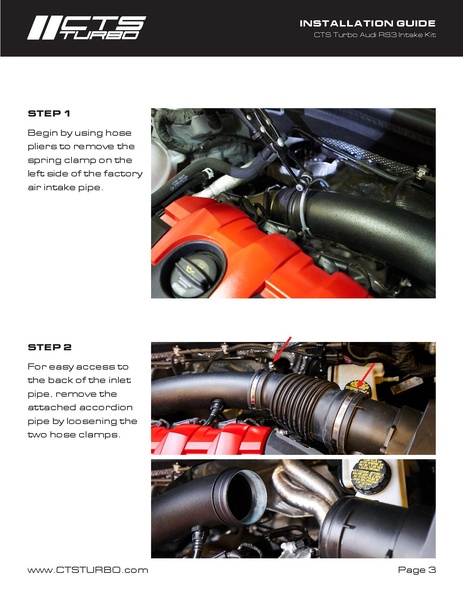 CTS TURBO

INSTALLATION GUIDE
CTS Turbo Audi RS3 Intake Kit

STEP 1

Begin by using hose pliers to remove the spring clamp on the left side of the factory air intake pipe.

STEP 2

For easy access to the back of the inlet pipe, remove the attached accordion pipe by loosening the two hose clamps.

www.CTSTURBO.com

Page 3