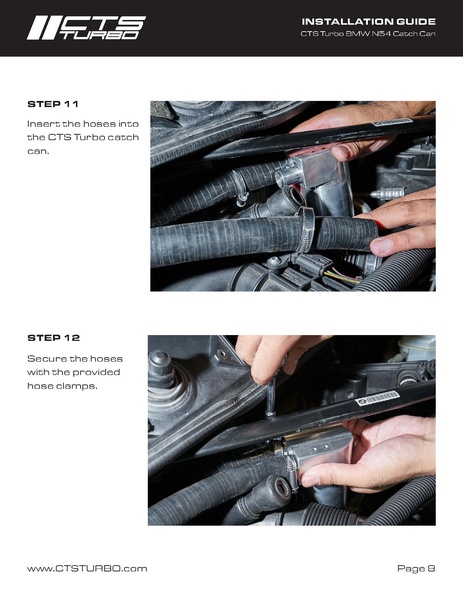 CTS TURBO

INSTALLATION GUIDE
CTS Turbo BMW N54 Catch Can

STEP 11

Insert the hoses into the CTS Turbo catch can.

STEP 12

Secure the hoses with the provided hose clamps.

www.CTSTURBO.com

Page 8