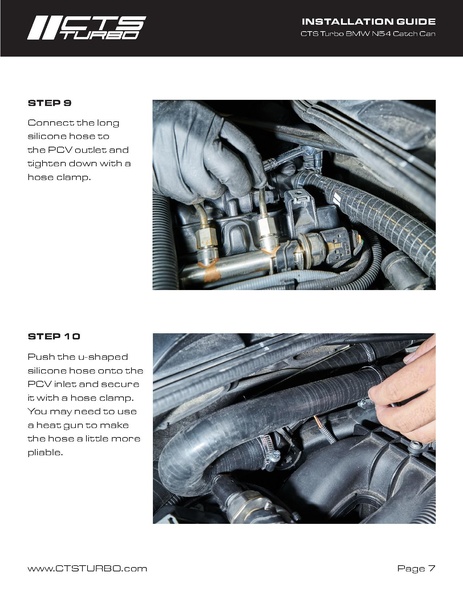 CTS TURBO

INSTALLATION GUIDE
CTS Turbo BMW N54 Catch Can

STEP 9

Connect the long silicone hose to the PCV outlet and tighten down with a hose clamp.

STEP 10

Push the u-shaped silicone hose onto the PCV inlet and secure it with a hose clamp. You may need to use a heat gun to make the hose a little more pliable.

www.CTSTURBO.com

Page 7