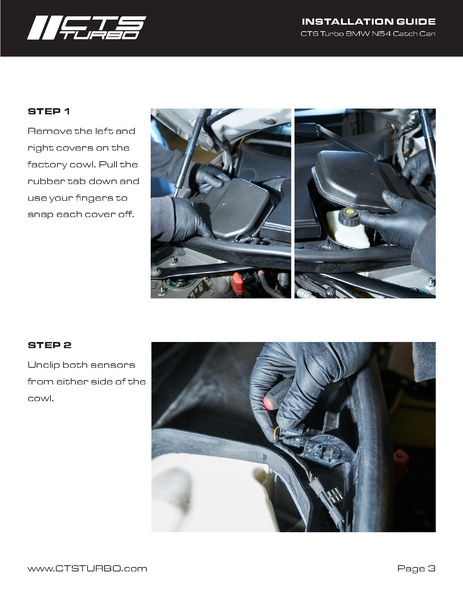 CTS TURBO

INSTALLATION GUIDE
CTS Turbo BMW N54 Catch Can

STEP 1

Remove the left and right covers on the factory cowl. Pull the rubber tab down and use your fingers to snap each cover off.

STEP 2

Unclip both sensors from either side of the cowl.

www.CTSTURBO.com

Page 3