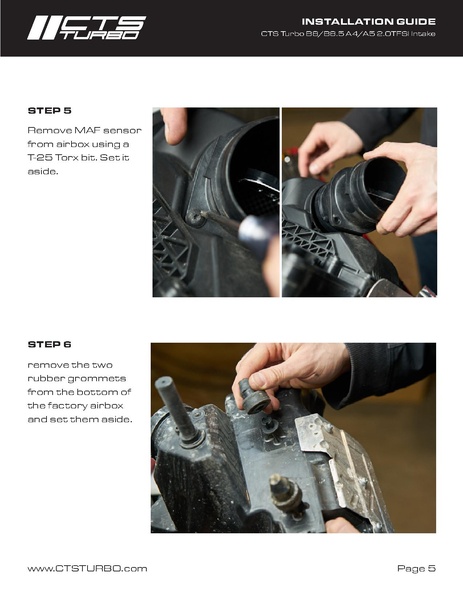 CTS TURBO

INSTALLATION GUIDE
CTS Turbo B8/B8.5 A4/A5 2.0TFSI Intake

STEP 5

Remove MAF sensor from airbox using a T-25 Torx bit. Set it aside.

STEP 6

remove the two rubber grommets from the bottom of the factory airbox and set them aside.

www.CTSTURBO.com

Page 5