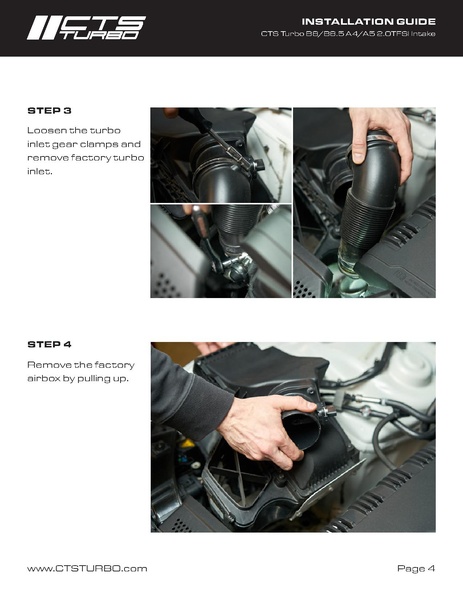 CTS TURBO

INSTALLATION GUIDE
CTS Turbo B8/B8.5 A4/A5 2.0TFSI Intake

STEP 3

Loosen the turbo inlet gear clamps and remove factory turbo inlet.

STEP 4

Remove the factory airbox by pulling up.

www.CTSTURBO.com

Page 4