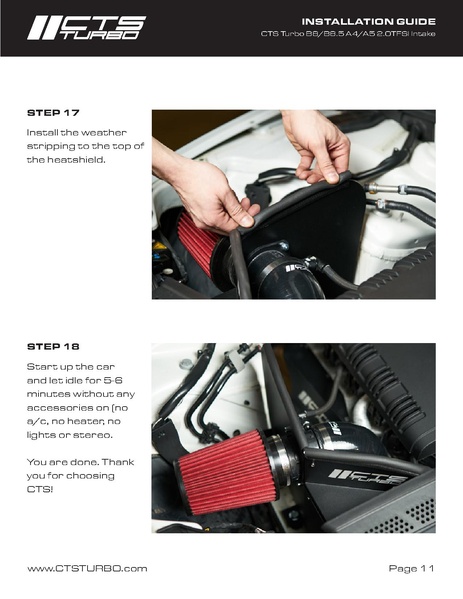 CTS TURBO

INSTALLATION GUIDE
CTS Turbo B8/B8.5 A4/A5 2.0TFSI Intake

STEP 17
Install the weather stripping to the top of the heatshield.

STEP 18
Start up the car and let idle for 5-6 minutes without any accessories on (no a/c, no heater, no lights or stereo.

You are done. Thank you for choosing CTS!

CTS TURBO

www.CTSTURBO.com

Page 11