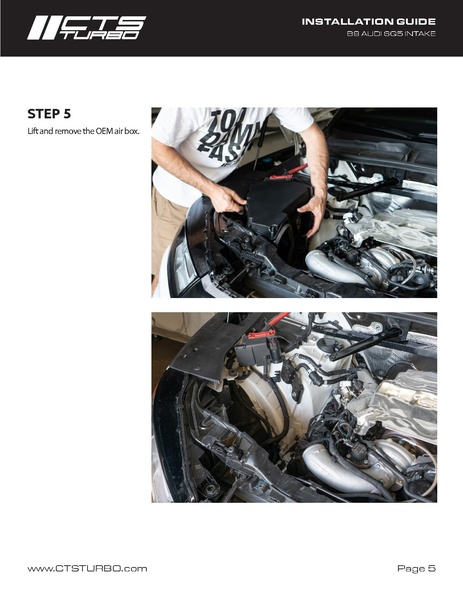 CTS TURBO

INSTALLATION GUIDE
B9 AUDI SQ5 INTAKE

STEP 5
Lift and remove the OEM air box.

TOO DAMN FAST

www.CTSTURBO.com

Page 5