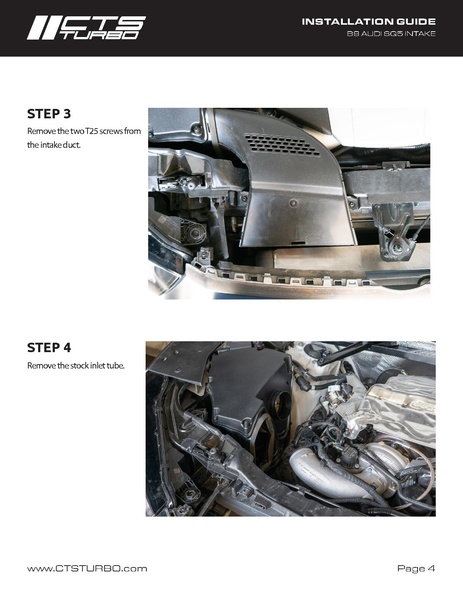 CTS TURBO

INSTALLATION GUIDE
B9 AUDI SQ5 INTAKE

STEP 3
Remove the two T25 screws from the intake duct.

STEP 4
Remove the stock inlet tube.

www.CTSTURBO.com

Page 4