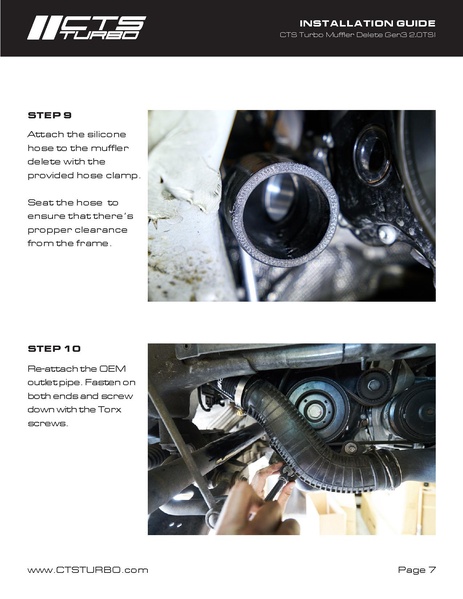 CTS TURBO

INSTALLATION GUIDE
CTS Turbo Muffler Delete Gen3 2.0TSI

STEP 9

Attach the silicone hose to the muffler delete with the provided hose clamp.

Seat the hose to ensure that there's propper clearance from the frame.

STEP 10

Re-attach the OEM outlet pipe. Fasten on both ends and screw down with the Torx screws.

www.CTSTURBO.com

Page 7