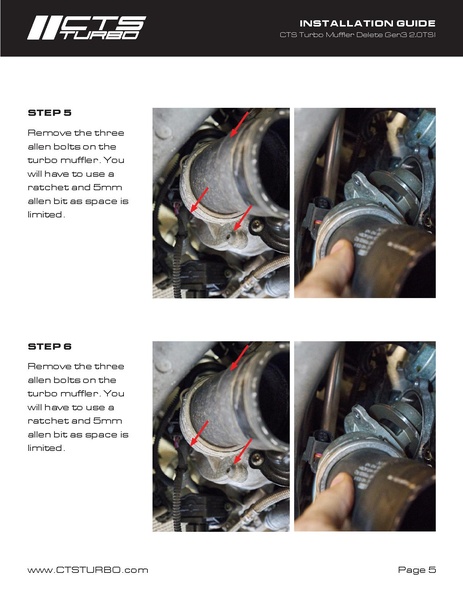 CTS TURBO

INSTALLATION GUIDE
CTS Turbo Muffler Delete Gen3 2.0TSI

STEP 5

Remove the three allen bolts on the turbo muffler. You will have to use a ratchet and 5mm allen bit as space is limited.

STEP 6

Remove the three allen bolts on the turbo muffler. You will have to use a ratchet and 5mm allen bit as space is limited.

www.CTSTURBO.com

Page 5