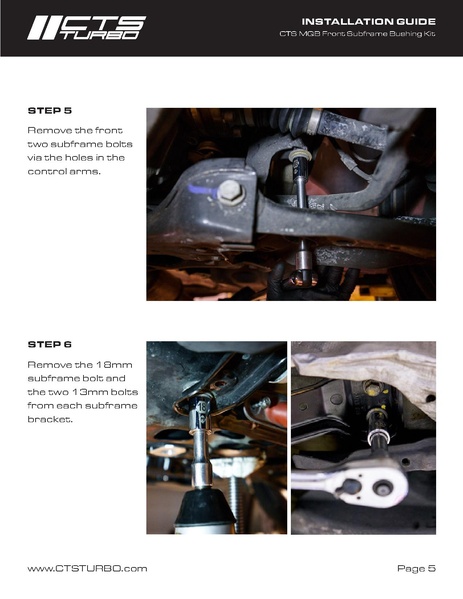 CTS TURBO

INSTALLATION GUIDE
CTS MQB Front Subframe Bushing Kit

STEP 5

Remove the front two subframe bolts via the holes in the control arms.

STEP 6

Remove the 18mm subframe bolt and the two 13mm bolts from each subframe bracket.

18

www.CTSTURBO.com

Page 5