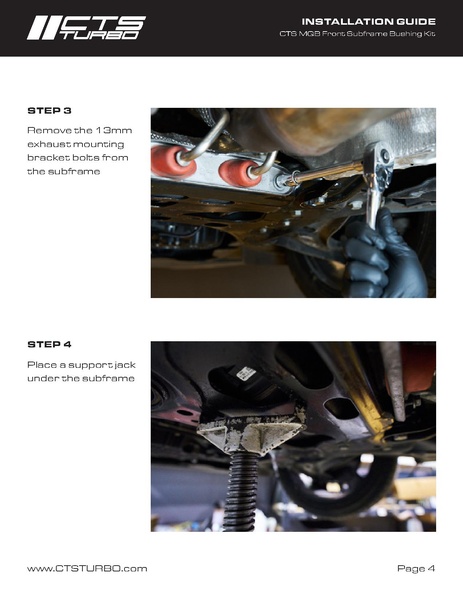 CTS TURBO

INSTALLATION GUIDE
CTS MQB Front Subframe Bushing Kit

STEP 3
Remove the 13mm exhaust mounting bracket bolts from the subframe

STEP 4
Place a support jack under the subframe

www.CTSTURBO.com

Page 4