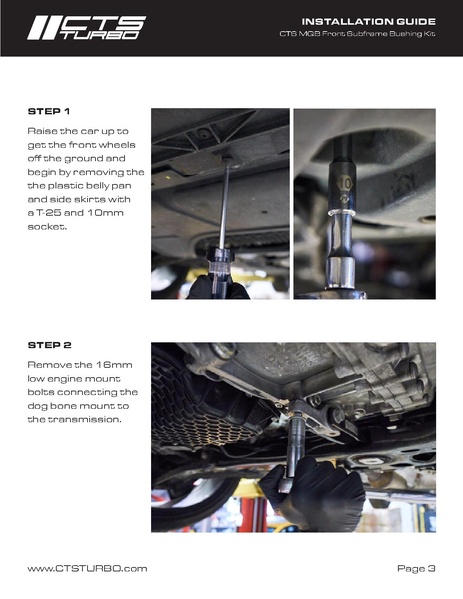 CTS TURBO

INSTALLATION GUIDE
CTS MQB Front Subframe Bushing Kit

STEP 1

Raise the car up to get the front wheels off the ground and begin by removing the the plastic belly pan and side skirts with a T-25 and 10mm socket.

10

STEP 2

Remove the 16mm low engine mount bolts connecting the dog bone mount to the transmission.

www.CTSTURBO.com

Page 3