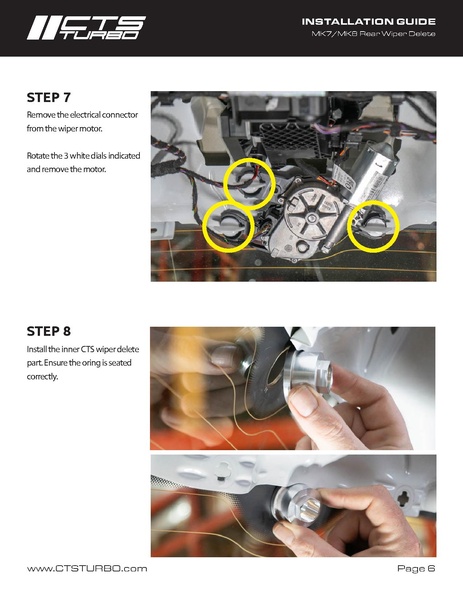 CTS TURBO

INSTALLATION GUIDE
MK7/MK8 Rear Wiper Delete

STEP 7
Remove the electrical connector from the wiper motor.

Rotate the 3 white dials indicated and remove the motor.

STEP 8
Install the inner CTS wiper delete part. Ensure the oring is seated correctly.

www.CTSTURBO.com

Page 6