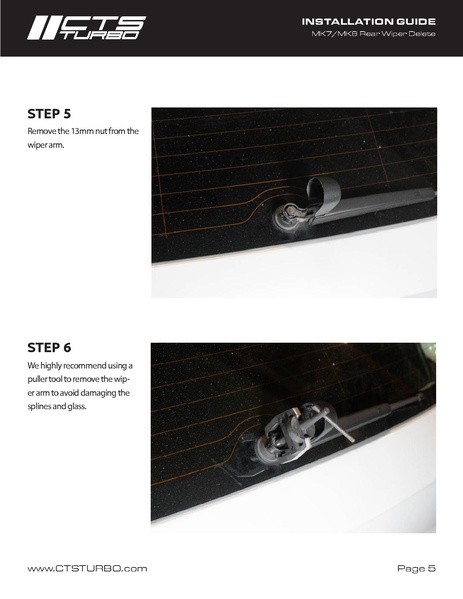 CTS TURBO

INSTALLATION GUIDE
MK7/MK8 Rear Wiper Delete

STEP 5
Remove the 13mm nut from the wiper arm.

STEP 6
We highly recommend using a puller tool to remove the wiper arm to avoid damaging the splines and glass.

www.CTSTURBO.com

Page 5