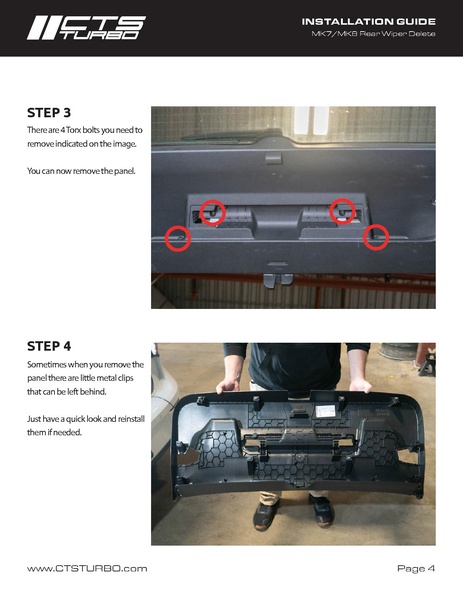 CTS TURBO

INSTALLATION GUIDE
MK7/MK8 Rear Wiper Delete

STEP 3
There are 4 Torx bolts you need to remove indicated on the image.

You can now remove the panel.

STEP 4
Sometimes when you remove the panel there are little metal clips that can be left behind.

Just have a quick look and reinstall them if needed.

www.CTSTURBO.com

Page 4