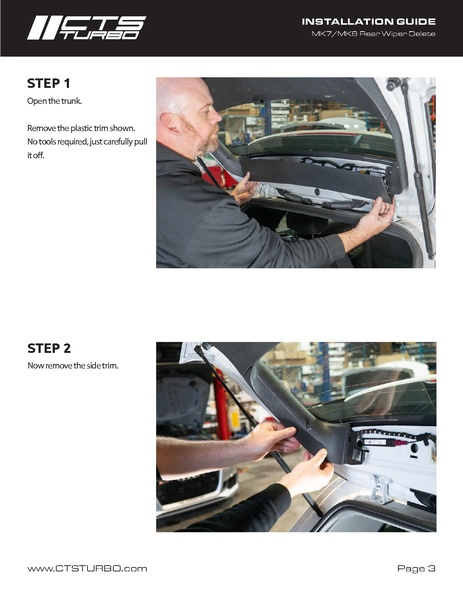 CTS TURBO

INSTALLATION GUIDE
MK7/MK8 Rear Wiper Delete

STEP 1
Open the trunk.

Remove the plastic trim shown. No tools required, just carefully pull it off.

STEP 2
Now remove the side trim.

www.CTSTURBO.com

Page 3