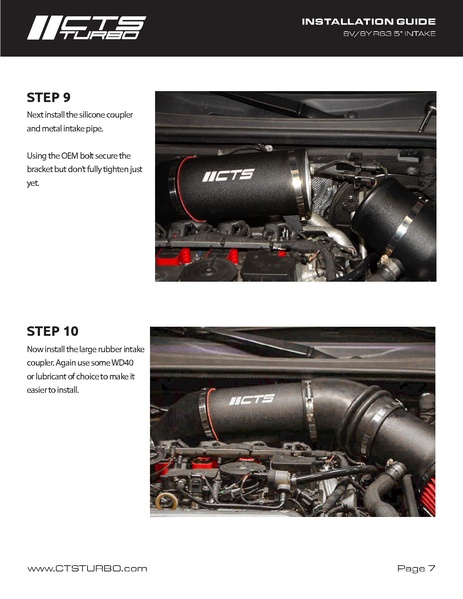 CTS TURBO

INSTALLATION GUIDE
8V/8Y RS3 5" INTAKE

STEP 9
Next install the silicone coupler and metal intake pipe.

Using the OEM bolt secure the bracket but don't fully tighten just yet.

CTS

STEP 10
Now install the large rubber intake coupler. Again use some WD40 or lubricant of choice to make it easier to install.

CTS

www.CTSTURBO.com

Page 7