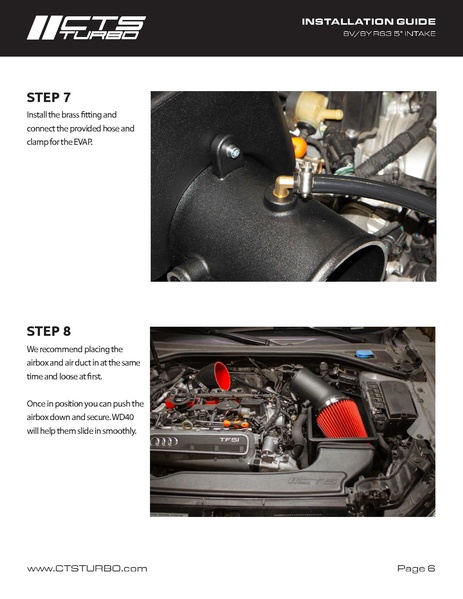 CTS TURBO

INSTALLATION GUIDE
8V/8Y RS3 5" INTAKE

STEP 7
Install the brass fitting and connect the provided hose and clamp for the EVAP.

STEP 8
We recommend placing the airbox and air duct in at the same time and loose at first.

Once in position you can push the airbox down and secure. WD40 will help them slide in smoothly.

TFSI

CTS

www.CTSTURBO.com

Page 6