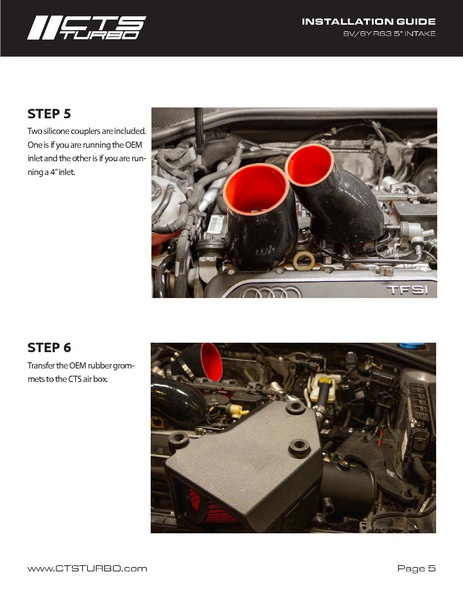 CTS TURBO

INSTALLATION GUIDE
8V/8Y RS3 5" INTAKE

STEP 5
Two silicone couplers are included. One is if you are running the OEM inlet and the other is if you are running a 4" inlet.

TFSI

STEP 6
Transfer the OEM rubber grommets to the CTS air box.

www.CTSTURBO.com

Page 5