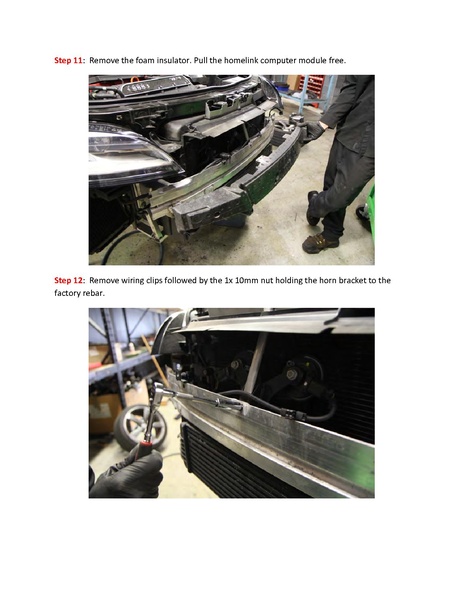 Step 11: Remove the foam insulator. Pull the homelink computer module free.

Step 12: Remove wiring clips followed by the 1x 10mm nut holding the horn bracket to the factory rebar.