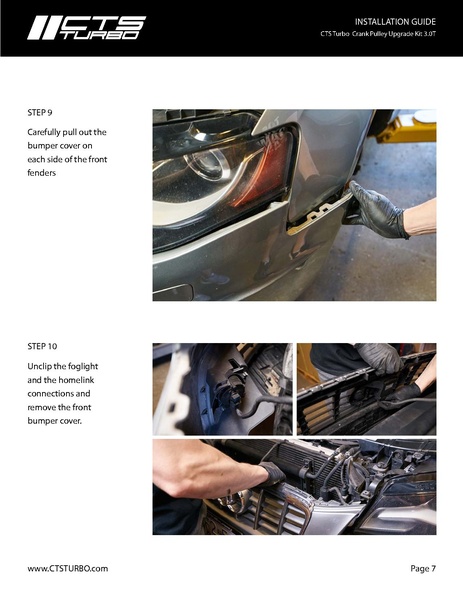 CTS TURBO

INSTALLATION GUIDE
CTS Turbo Crank Pulley Upgrade Kit 3.0T

STEP 9

Carefully pull out the bumper cover on each side of the front fenders

STEP 10

Unclip the foglight and the homelink connections and remove the front bumper cover.

www.CTSTURBO.com

Page 7